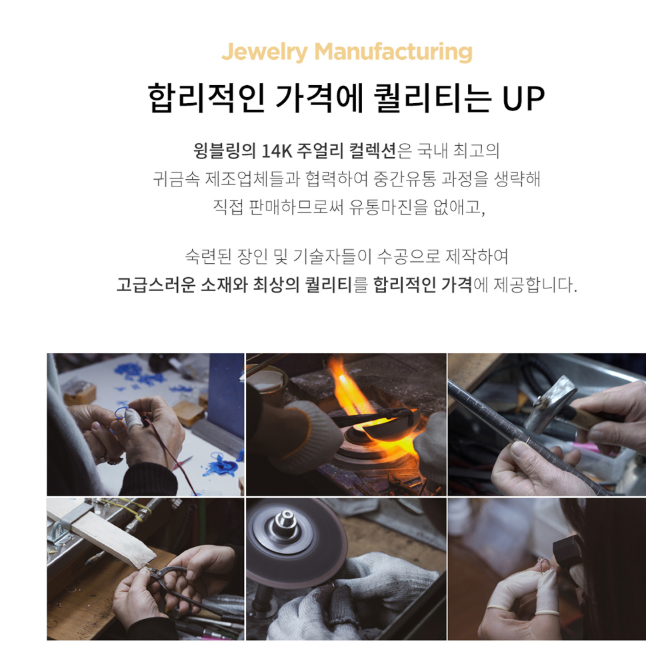 Jewelry Manufacturing

합리적인 가격에 퀄리티는 UP

윙블링의 14K 주얼리 컬렉션은 국내 최고의 귀금속 제조업체들과 협력하여 중간유통 과정을 생략해 직접 판매하므로써 유통마진을 없애고,

숙련된 장인 및 기술자들이 수공으로 제작하여 고급스러운 소재와 최상의 퀄리티를 합리적인 가격에 제공합니다.